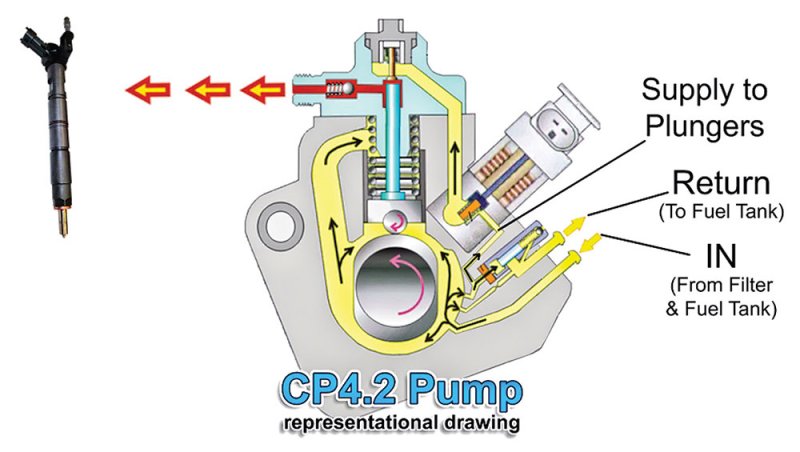 Supply to Plungers

Return
(To Fuel Tank)

IN
(From Filter & Fuel Tank)

CP4.2 Pump
representational drawing