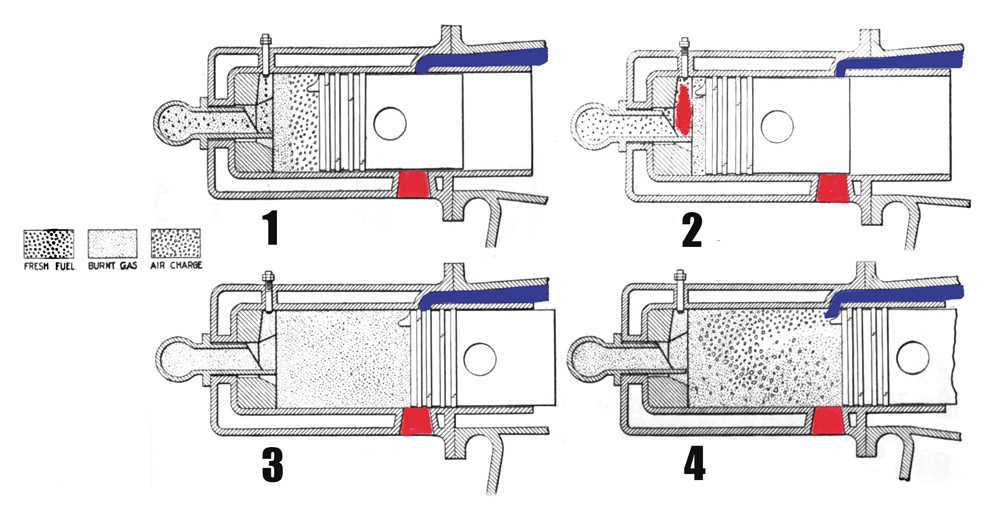 1

2

FRESH FUEL
BURNT GAS
AIR CHARGE

3

4