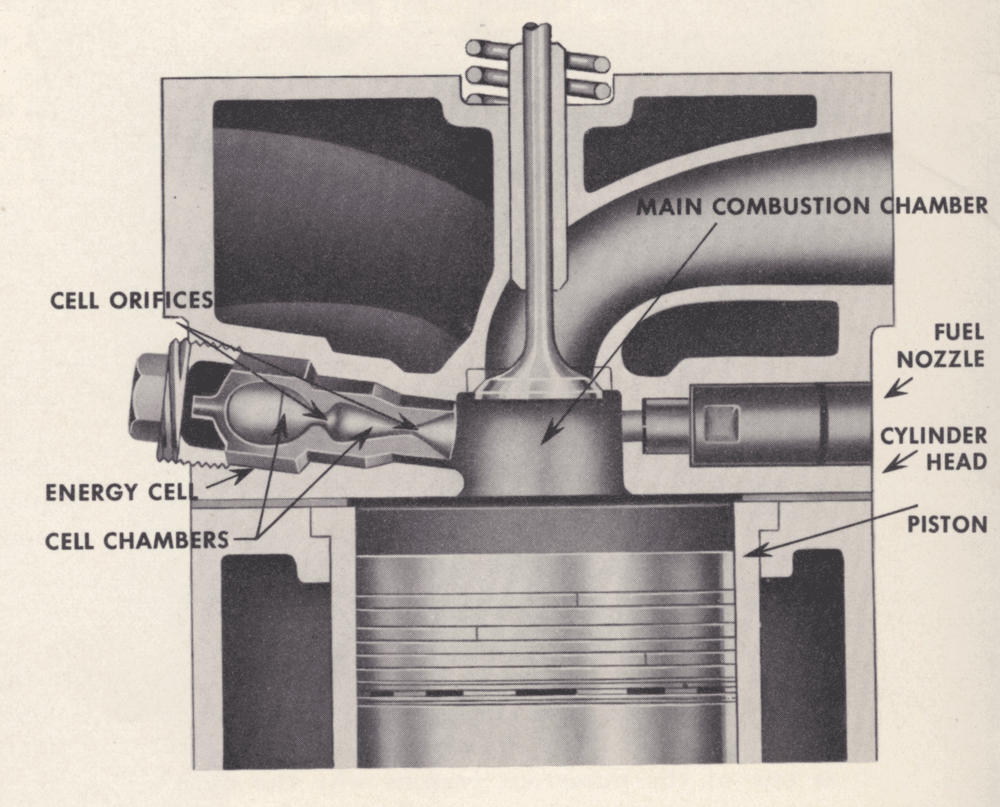 MAIN COMBUSTION CHAMBER

CELL ORIFICES

FUEL NOZZLE

CYLINDER HEAD

ENERGY CELL

CELL CHAMBERS

PISTON